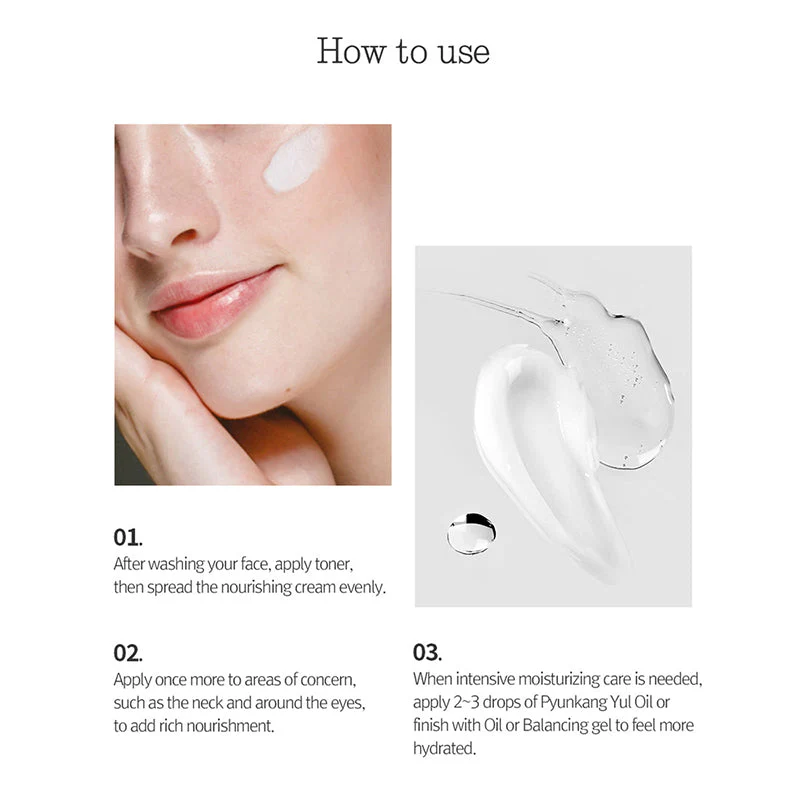 How to use

01.
After washing your face, apply toner, then spread the nourishing cream evenly.

02.
Apply once more to areas of concern, such as the neck and around the eyes, to add rich nourishment.

03.
When intensive moisturizing care is needed, apply 2~3 drops of Pyunkang Yul Oil or finish with Oil or Balancing gel to feel more hydrated.